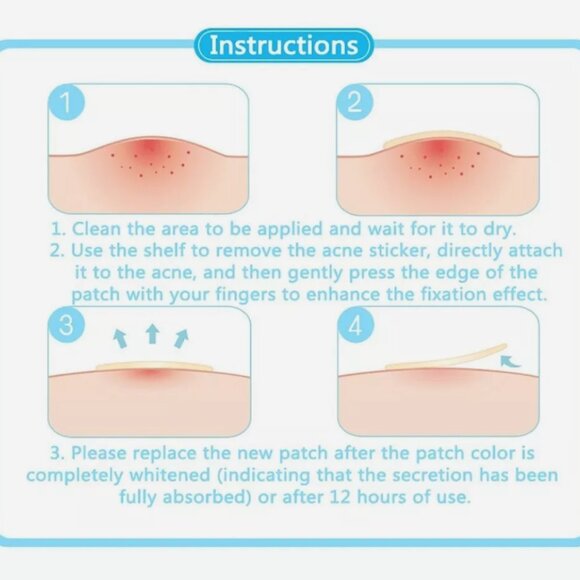 Instructions

1

2

1. Clean the area to be applied and wait for it to dry.
2. Use the shelf to remove the acne sticker, directly attach it to the acne, and then gently press the edge of the patch with your fingers to enhance the fixation effect.

3

4

3. Please replace the new patch after the patch color is completely whitened (indicating that the secretion has been fully absorbed) or after 12 hours of use.